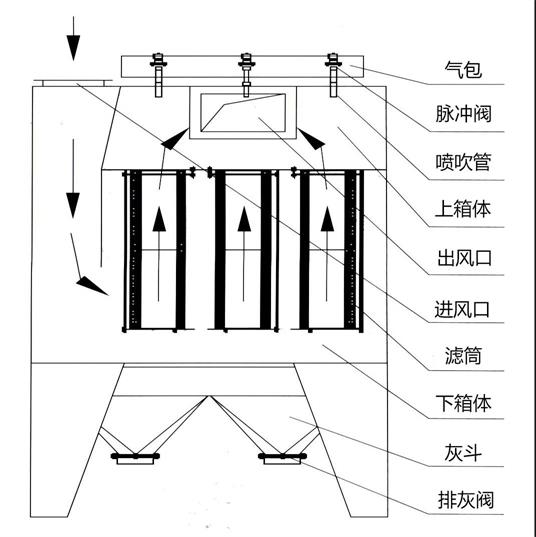 气包

脉冲阀

喷吹管

上箱体

出风口

进风口

滤筒

下箱体

灰斗

排灰阀